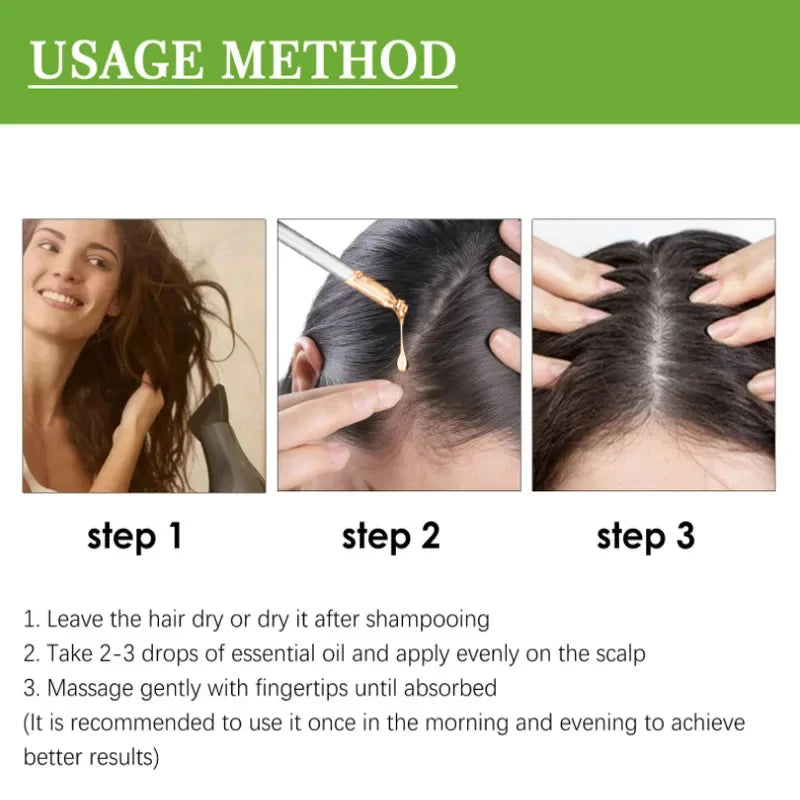 USAGE METHOD

step 1

step 2

step 3

1. Leave the hair dry or dry it after shampooing
2. Take 2-3 drops of essential oil and apply evenly on the scalp
3. Massage gently with fingertips until absorbed
(It is recommended to use it once in the morning and evening to achieve better results)