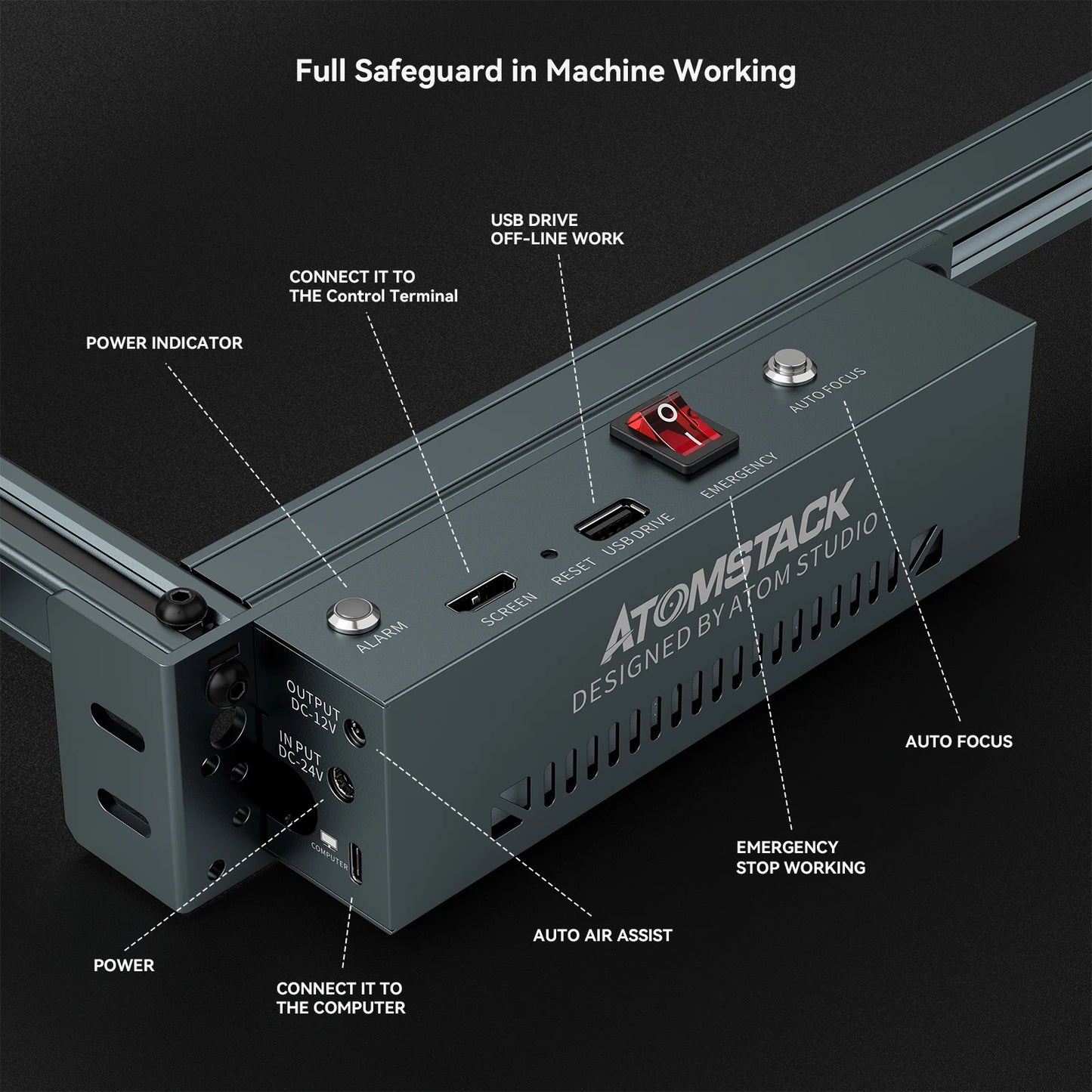 Full Safeguard in Machine Working

USB DRIVE
OFF-LINE WORK

CONNECT IT TO
THE Control Terminal

POWER INDICATOR

AUTO FOCUS

EMERGENCY

USB DRIVE

RESET

SCREEN

ALARM

ATOMSTACK
DESIGNED BY ATOM STUDIO

OUTPUT
DC-12V

IN PUT
DC-24V

COMPUTER

AUTO FOCUS

EMERGENCY
STOP WORKING

AUTO AIR ASSIST

POWER

CONNECT IT TO
THE COMPUTER