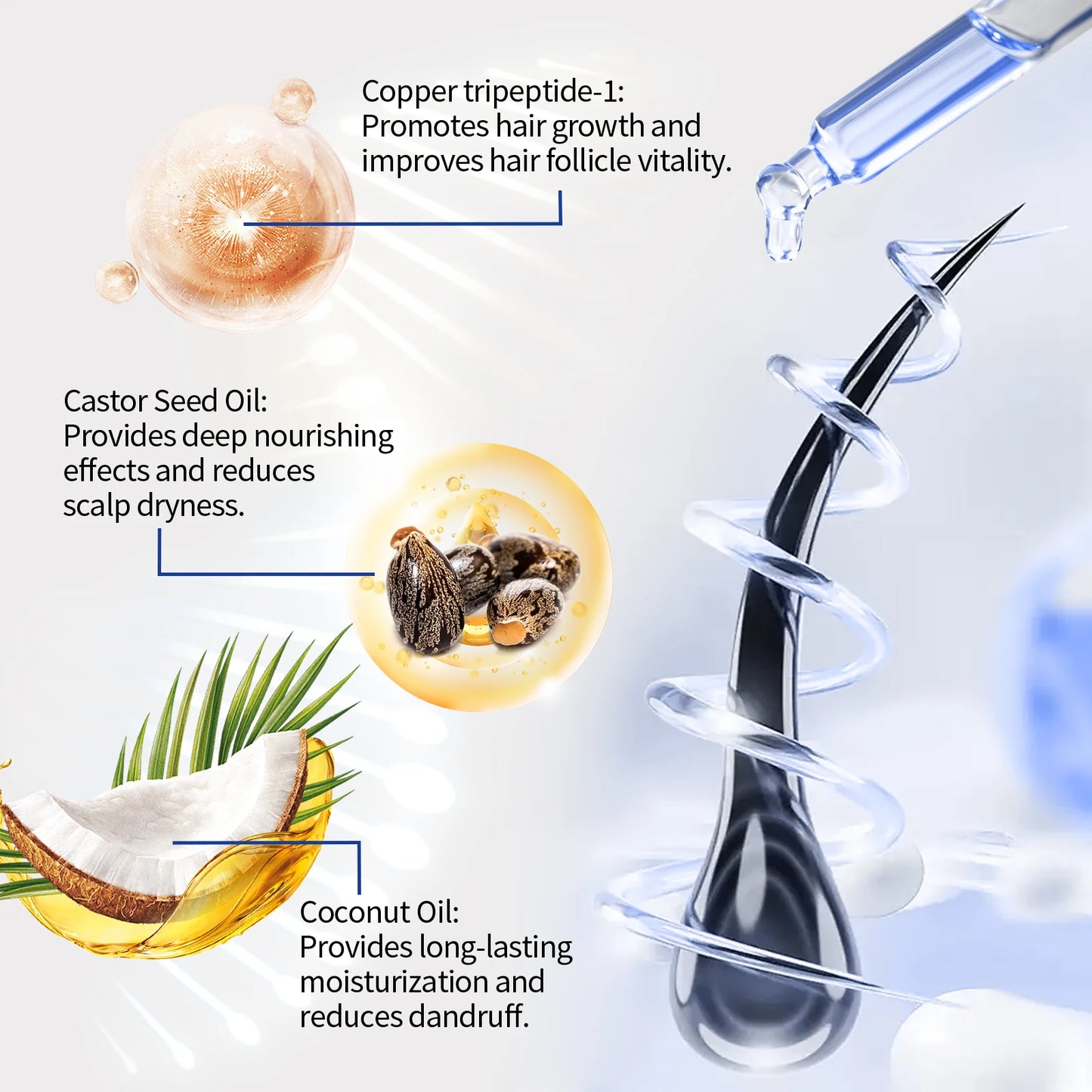 Copper tripeptide-1:
Promotes hair growth and improves hair follicle vitality.

Castor Seed Oil:
Provides deep nourishing effects and reduces scalp dryness.

Coconut Oil:
Provides long-lasting moisturization and reduces dandruff.